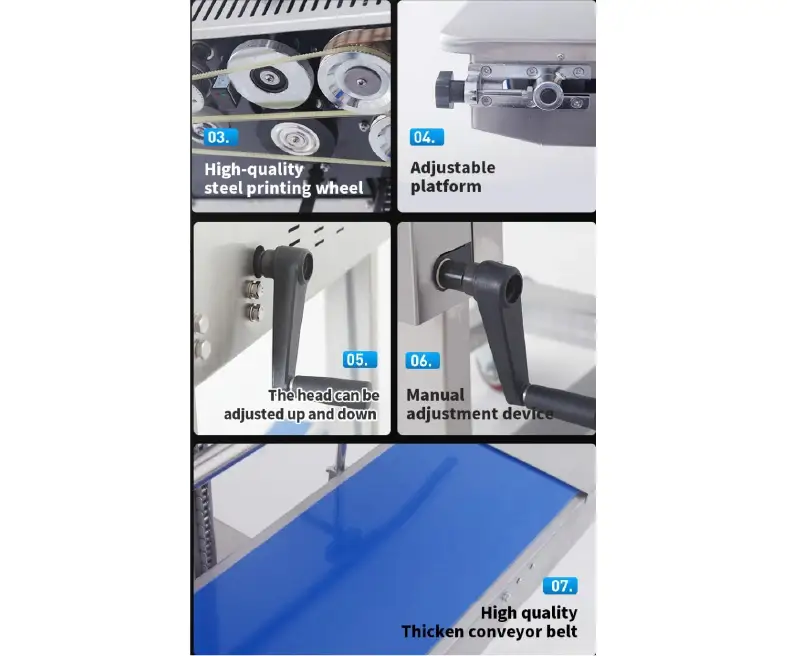 03.
High-quality steel printing wheel

04.
Adjustable platform

05.
The head can be adjusted up and down

06.
Manual adjustment device

07.
High quality Thicken conveyor belt